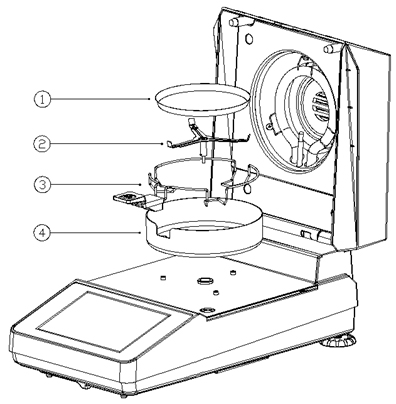 ①
②
③
④